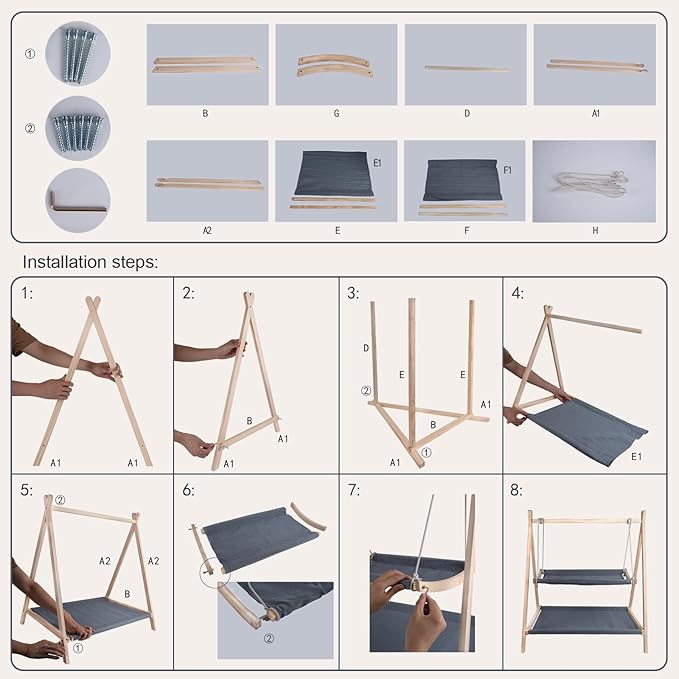 ①

②

B

G

D

A1

A2

E1

E

F1

F

H

Installation steps:

1:

A1 A1

2:

B

A1

A1

3:

D

E

E

②

A1

B

A1 ①

4:

E1

5:

②

A2 A2

B

①

6:

②

7:

8: