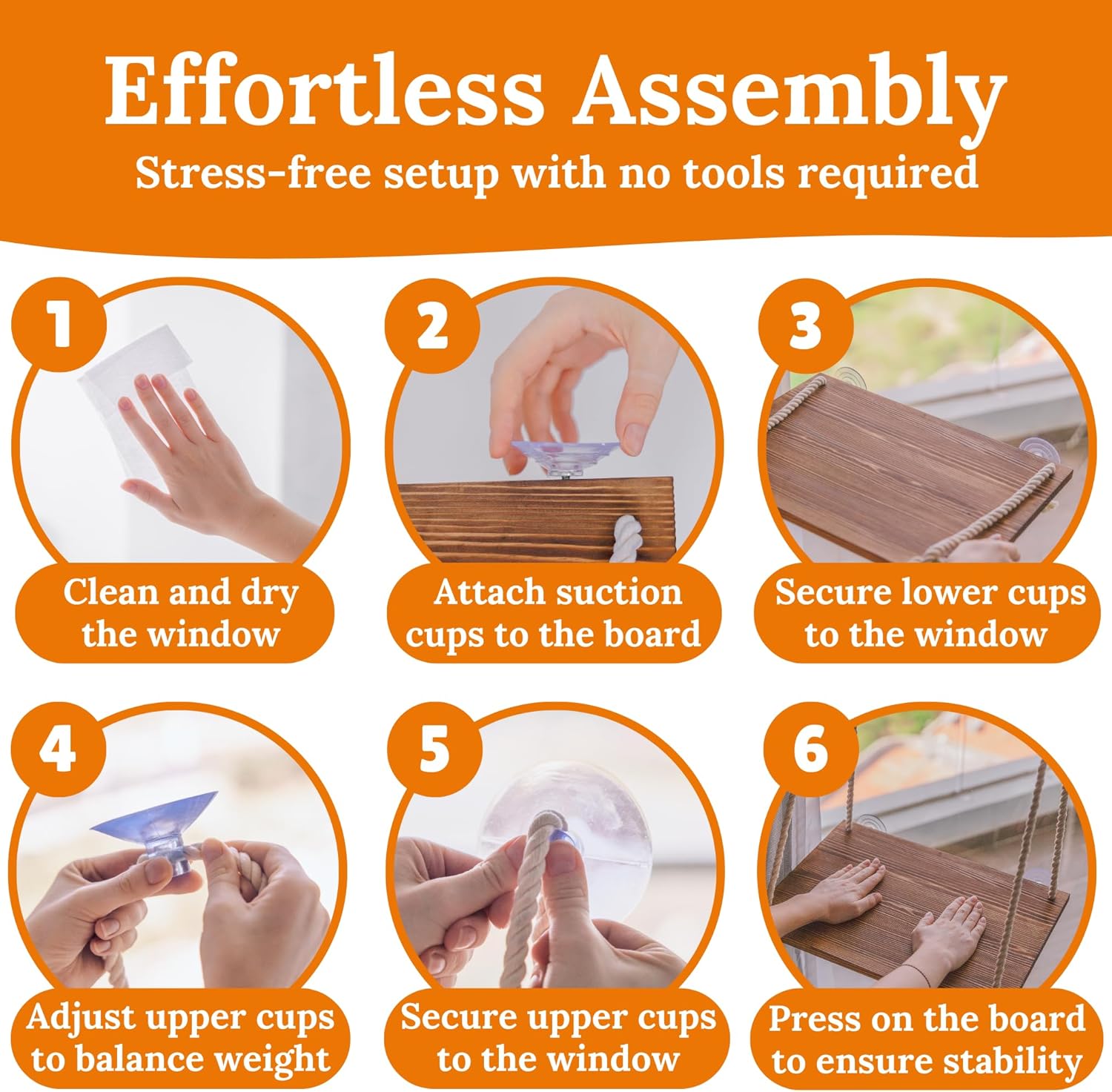 Effortless Assembly
Stress-free setup with no tools required

1
Clean and dry the window

2
Attach suction cups to the board

3
Secure lower cups to the window

4
Adjust upper cups to balance weight

5
Secure upper cups to the window

6
Press on the board to ensure stability