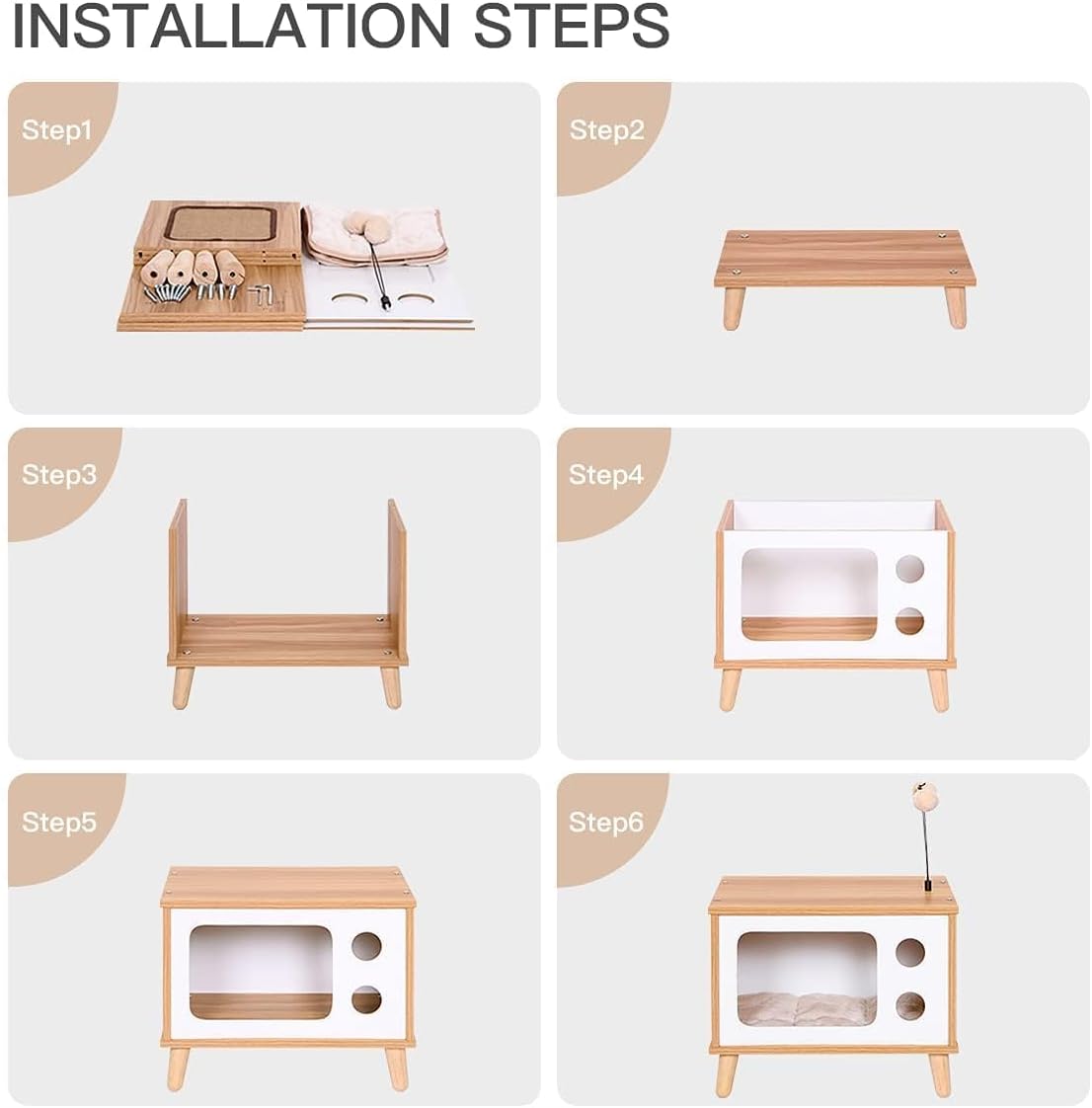 INSTALLATION STEPS

Step1

Step2

Step3

Step4

Step5

Step6